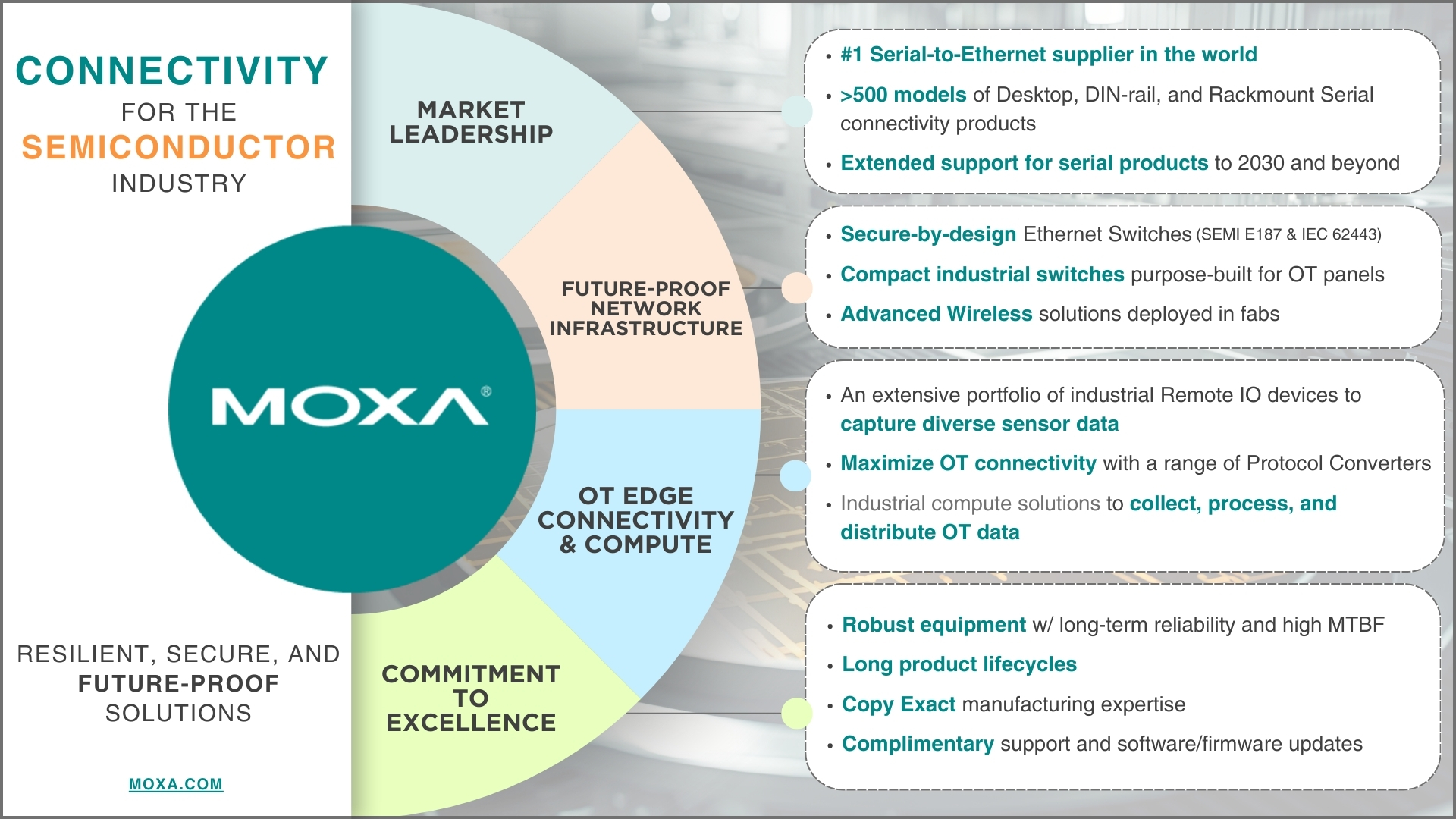 CONNECTIVITY
FOR THE
SEMICONDUCTOR
INDUSTRY

MOXA®

RESILIENT, SECURE, AND
FUTURE-PROOF
SOLUTIONS

MOXA.COM

MARKET LEADERSHIP

FUTURE-PROOF NETWORK INFRASTRUCTURE

OT EDGE CONNECTIVITY & COMPUTE

COMMITMENT TO EXCELLENCE

• #1 Serial-to-Ethernet supplier in the world
• >500 models of Desktop, DIN-rail, and Rackmount Serial connectivity products
• Extended support for serial products to 2030 and beyond

• Secure-by-design Ethernet Switches (SEMI E187 & IEC 62443)
• Compact industrial switches purpose-built for OT panels
• Advanced Wireless solutions deployed in fabs

• An extensive portfolio of industrial Remote IO devices to capture diverse sensor data
• Maximize OT connectivity with a range of Protocol Converters
• Industrial compute solutions to collect, process, and distribute OT data

• Robust equipment w/ long-term reliability and high MTBF
• Long product lifecycles
• Copy Exact manufacturing expertise
• Complimentary support and software/firmware updates